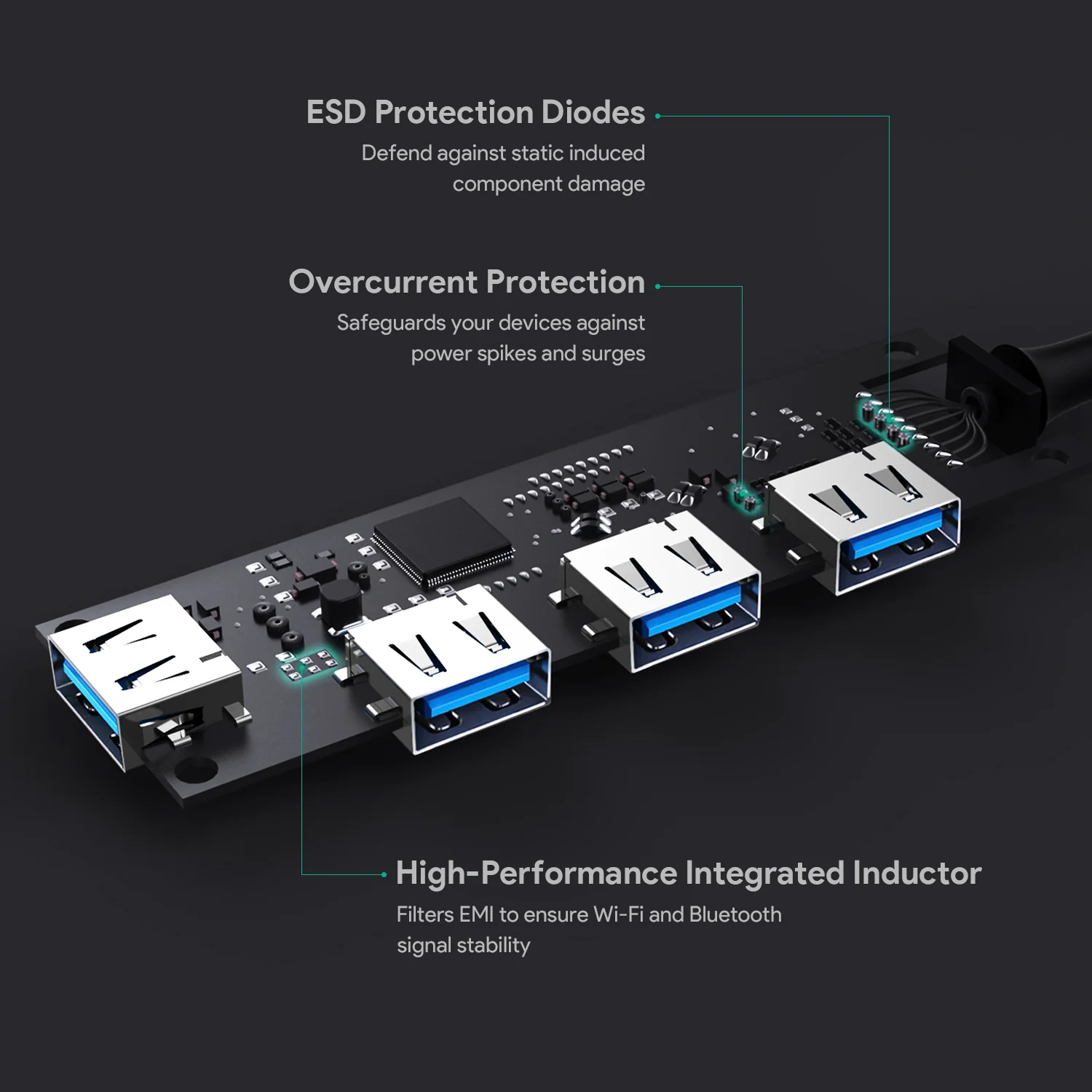 ESD Protection Diodes
Defend against static induced component damage

Overcurrent Protection
Safeguards your devices against power spikes and surges

High-Performance Integrated Inductor
Filters EMI to ensure Wi-Fi and Bluetooth signal stability